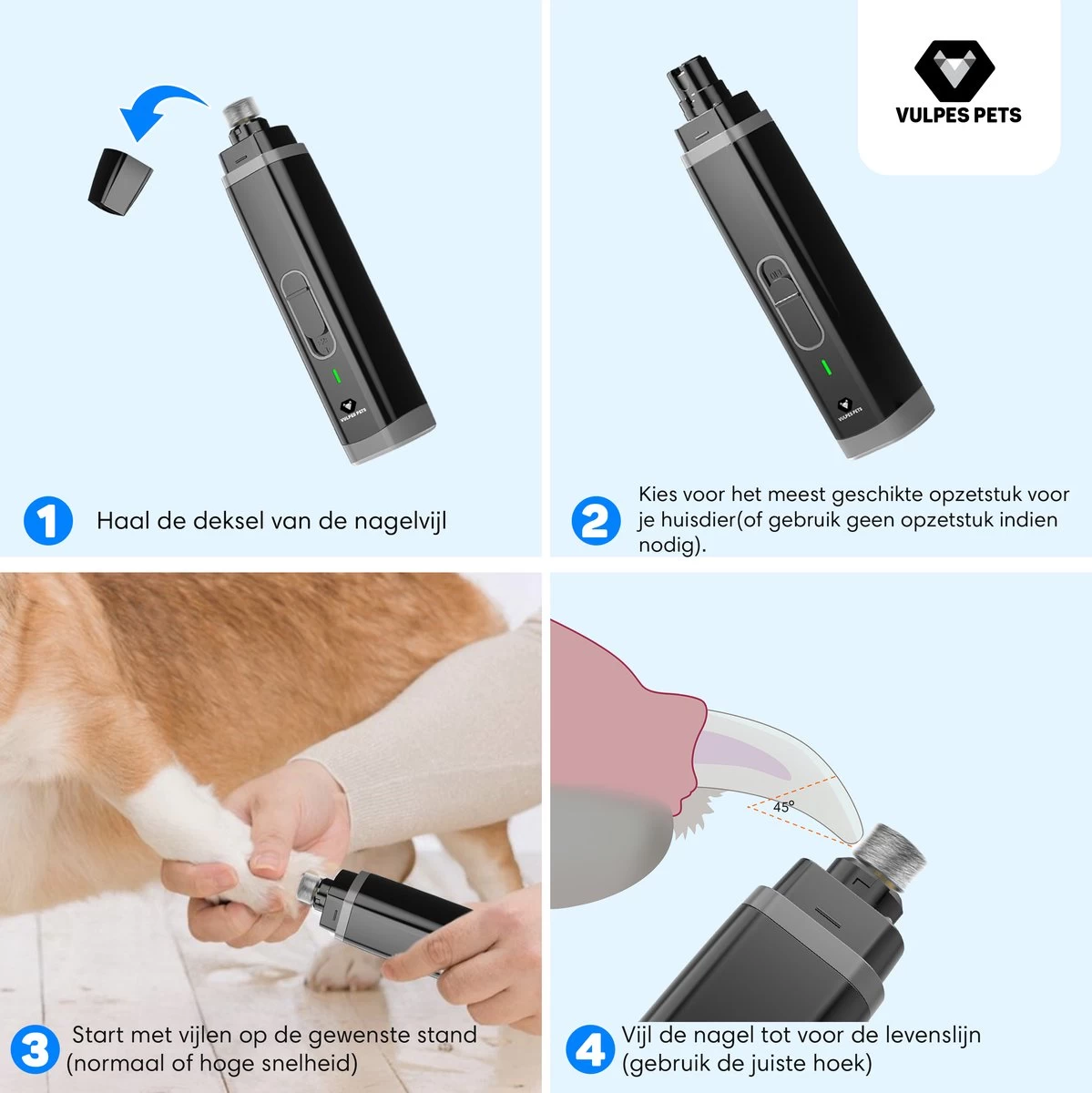 VULPES PETS

VULPES PETS

1 Haal de deksel van de nagelvijl

VULPES PETS

2 Kies voor het meest geschikte opzetstuk voor je huisdier(of gebruik geen opzetstuk indien nodig).

3 Start met vijlen op de gewenste stand (normaal of hoge snelheid)

45°

4 Vijl de nagel tot voor de levenslijn (gebruik de juiste hoek)