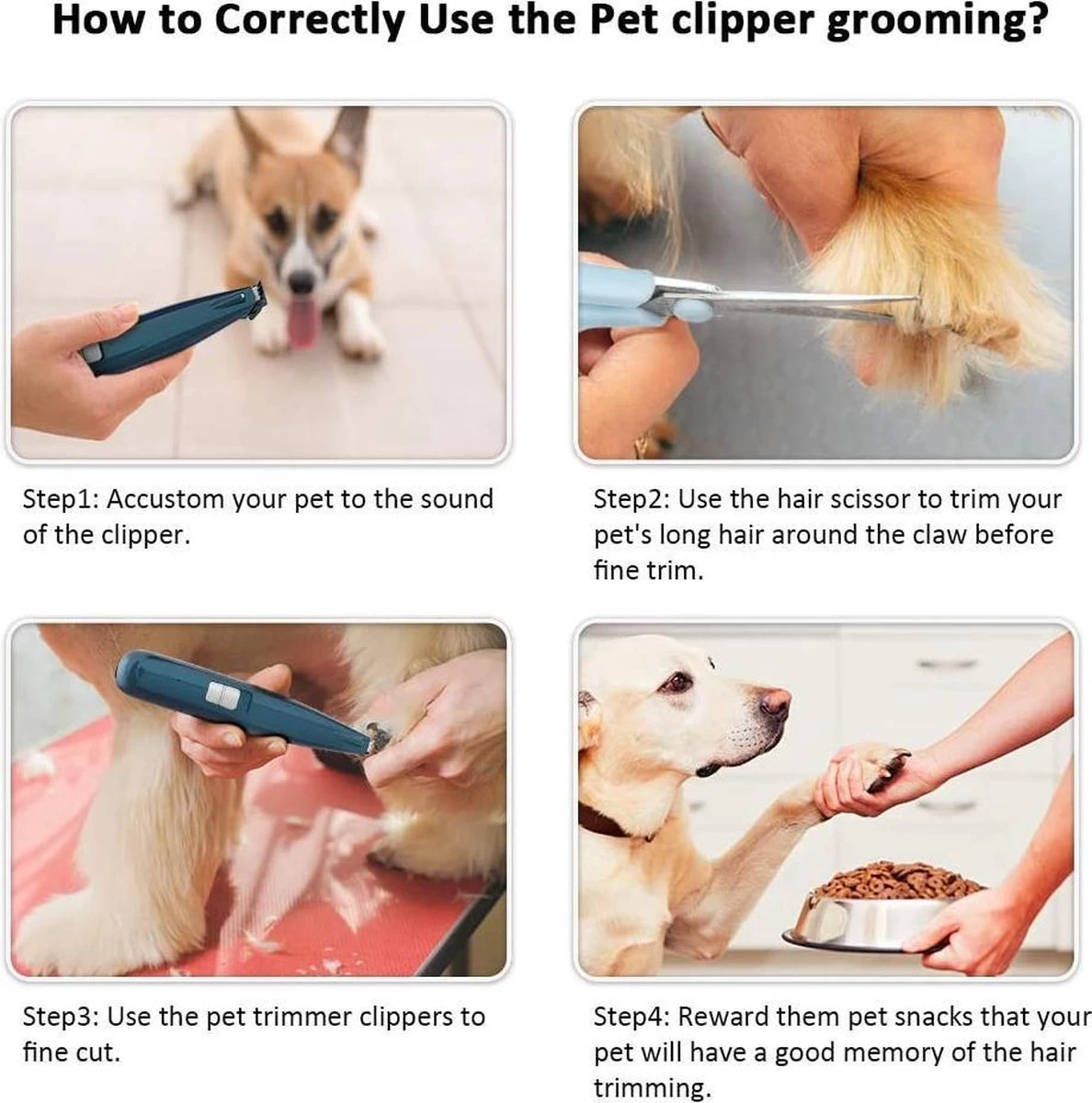 How to Correctly Use the Pet clipper grooming?

Step1: Accustom your pet to the sound of the clipper.

Step2: Use the hair scissor to trim your pet's long hair around the claw before fine trim.

Step3: Use the pet trimmer clippers to fine cut.

Step4: Reward them pet snacks that your pet will have a good memory of the hair trimming.