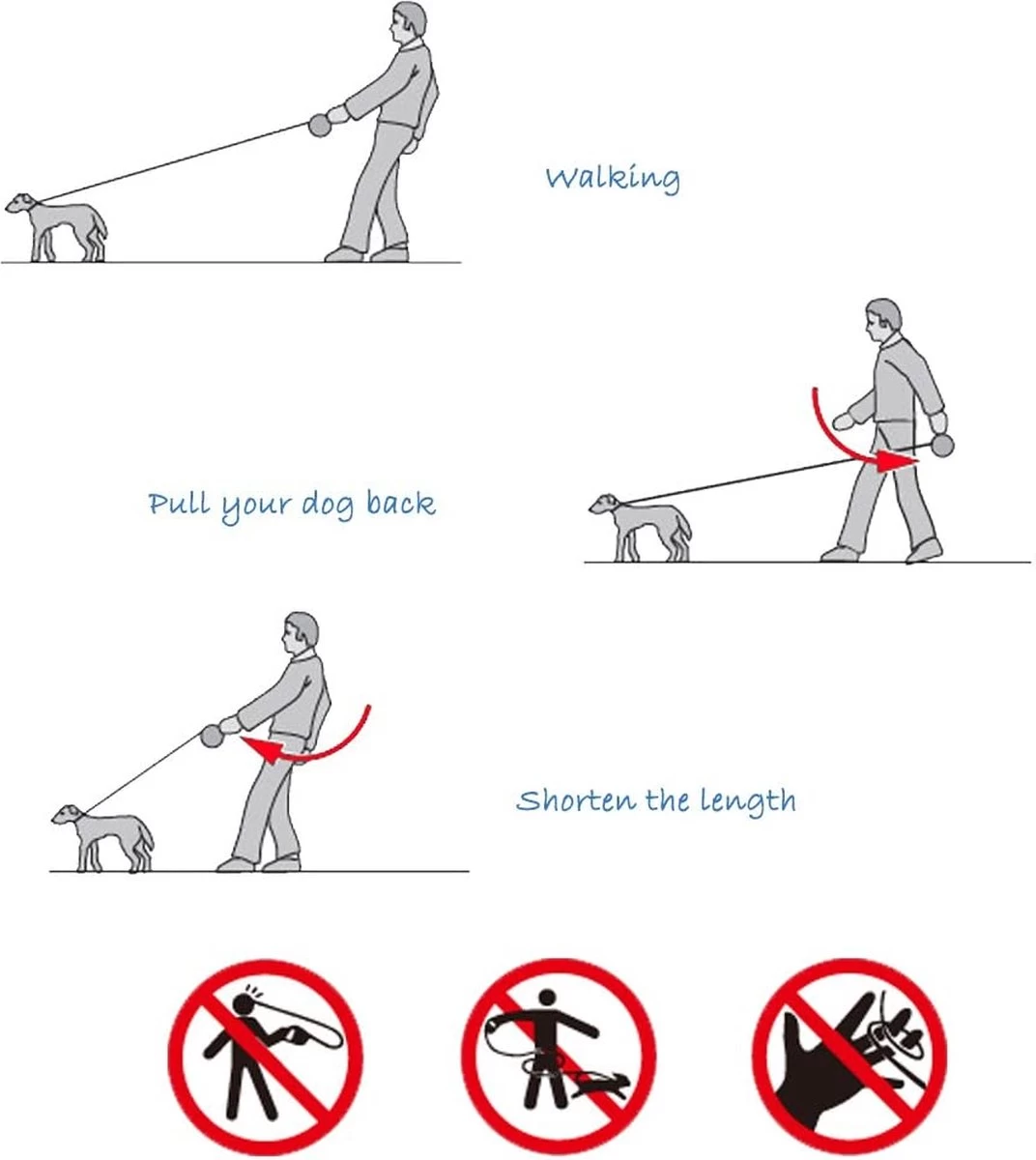 Walking

Pull your dog back

Shorten the length